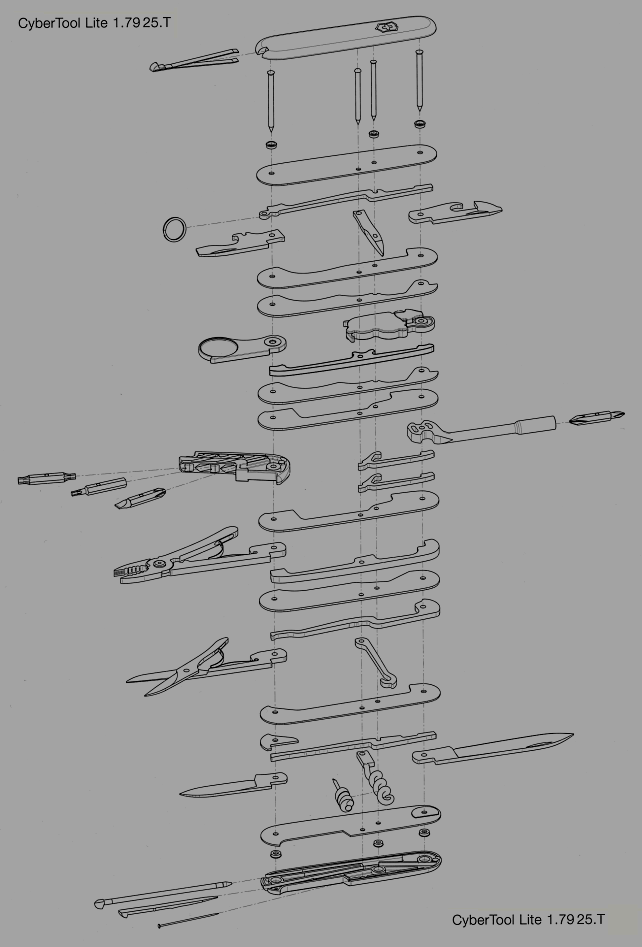 CyberTool Lite 1.79 25.T

CyberTool Lite 1.79 25.T